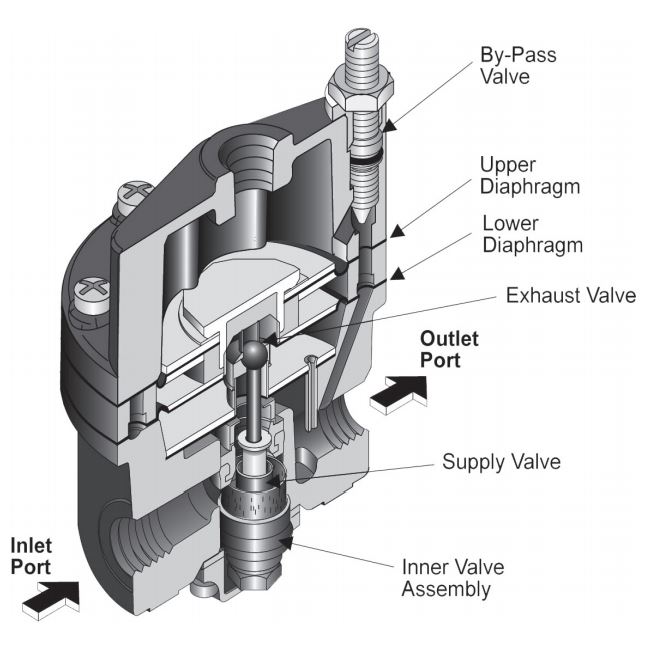 By-Pass Valve

Upper Diaphragm

Lower Diaphragm

Exhaust Valve

Outlet Port

Supply Valve

Inlet Port

Inner Valve Assembly