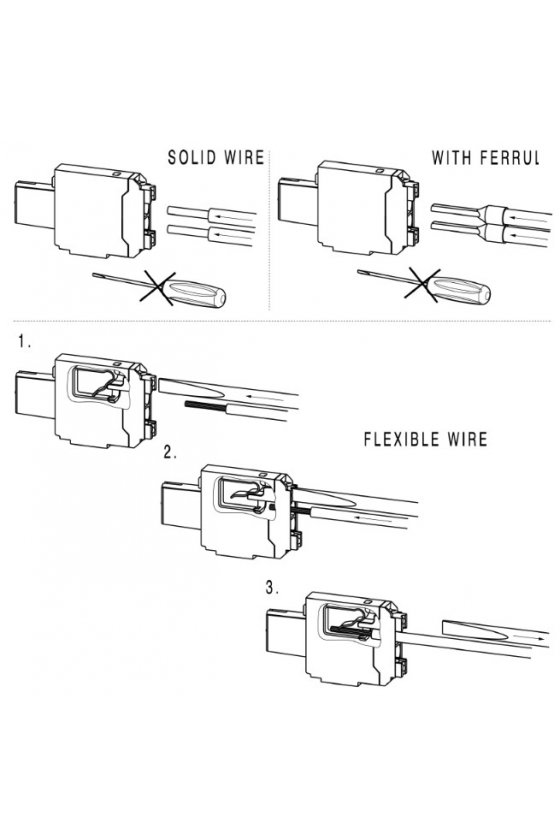 SOLID WIRE

WITH FERRUL

1.

FLEXIBLE WIRE

2.

3.