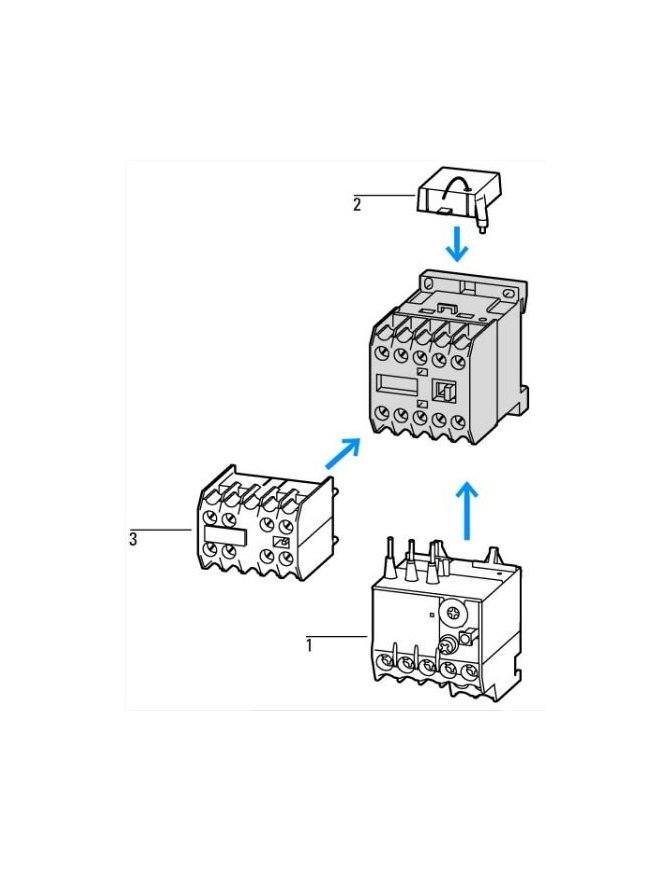 2

3

1