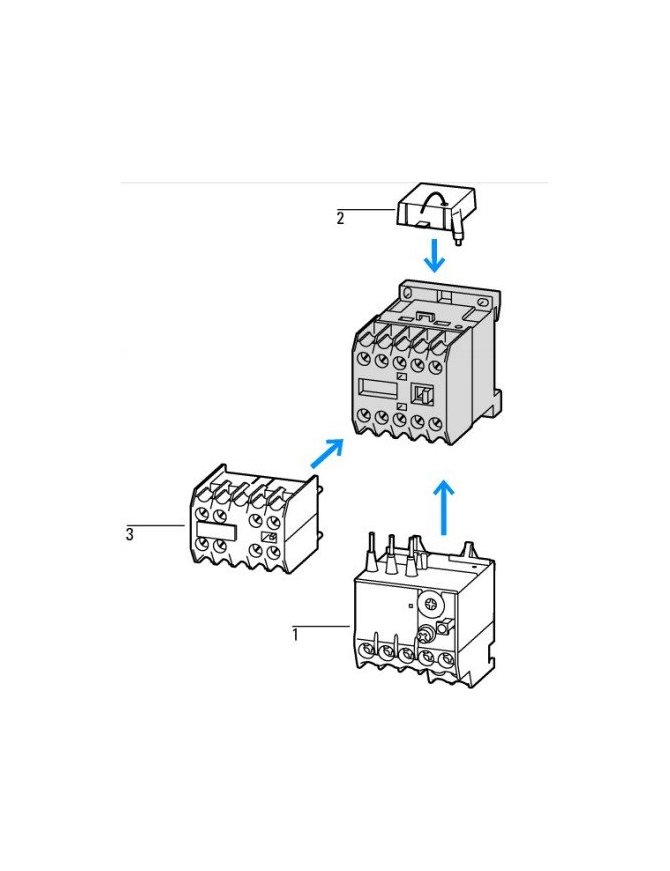 2

3

1