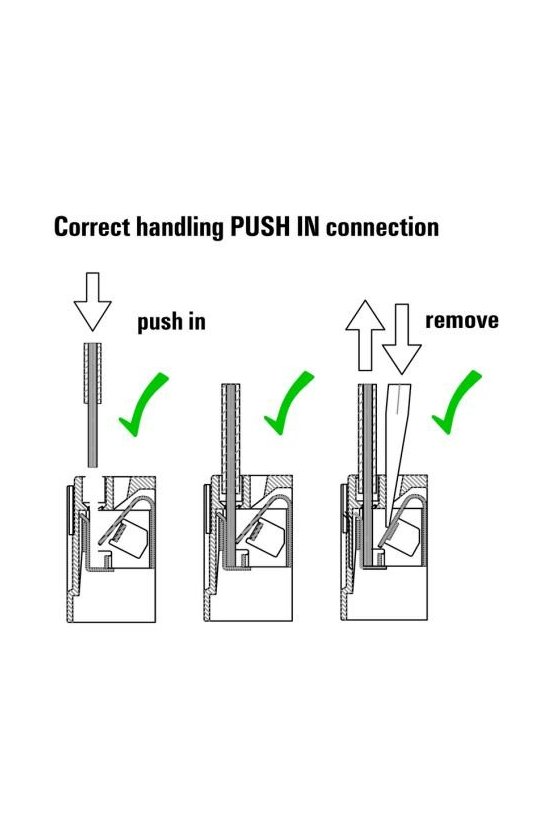 Correct handling PUSH IN connection

push in

remove