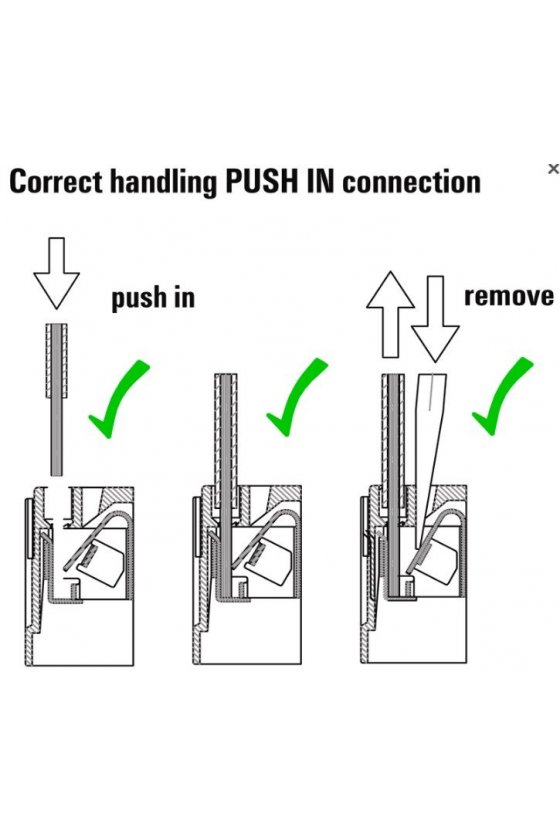 Correct handling PUSH IN connection

×

push in

remove