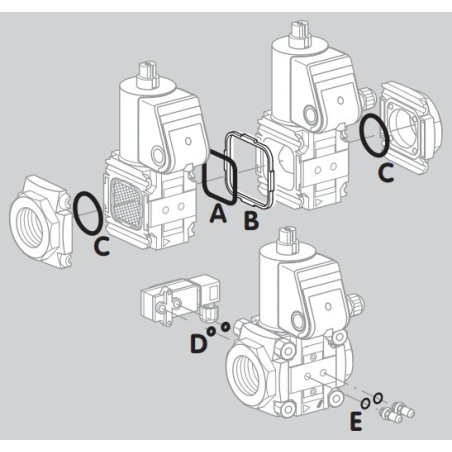 C
A
B
C
D
E