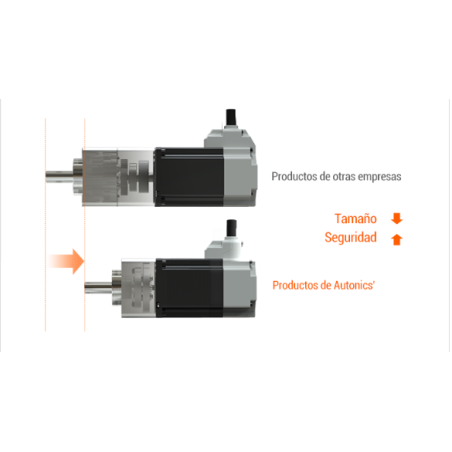 Productos de otras empresas

Tamaño

Seguridad

Productos de Autonics'