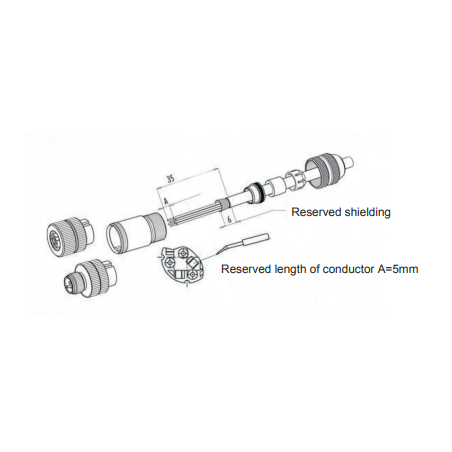 35

A

6

Reserved shielding

Reserved length of conductor A=5mm