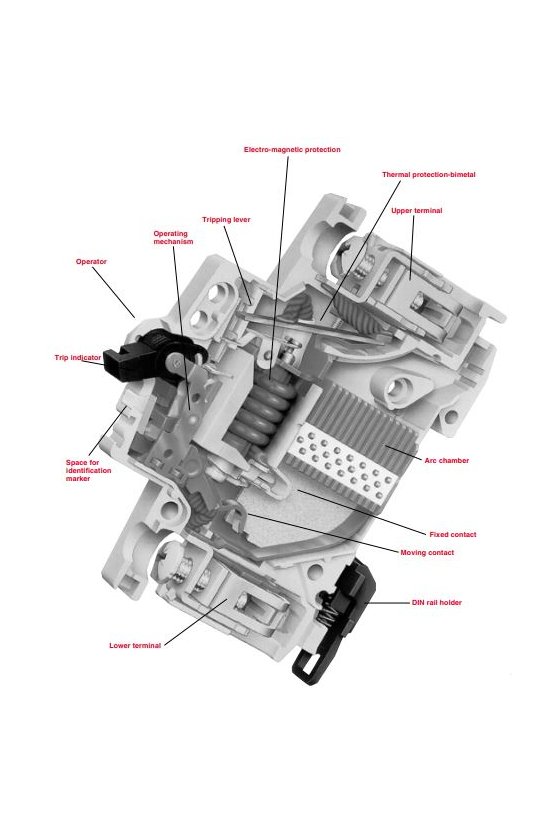 Electro-magnetic protection

Thermal protection-bimetal

Upper terminal

Tripping lever

Operating mechanism

Operator

Trip indicator

Space for identification marker

Arc chamber

Fixed contact

Moving contact

DIN rail holder

Lower terminal